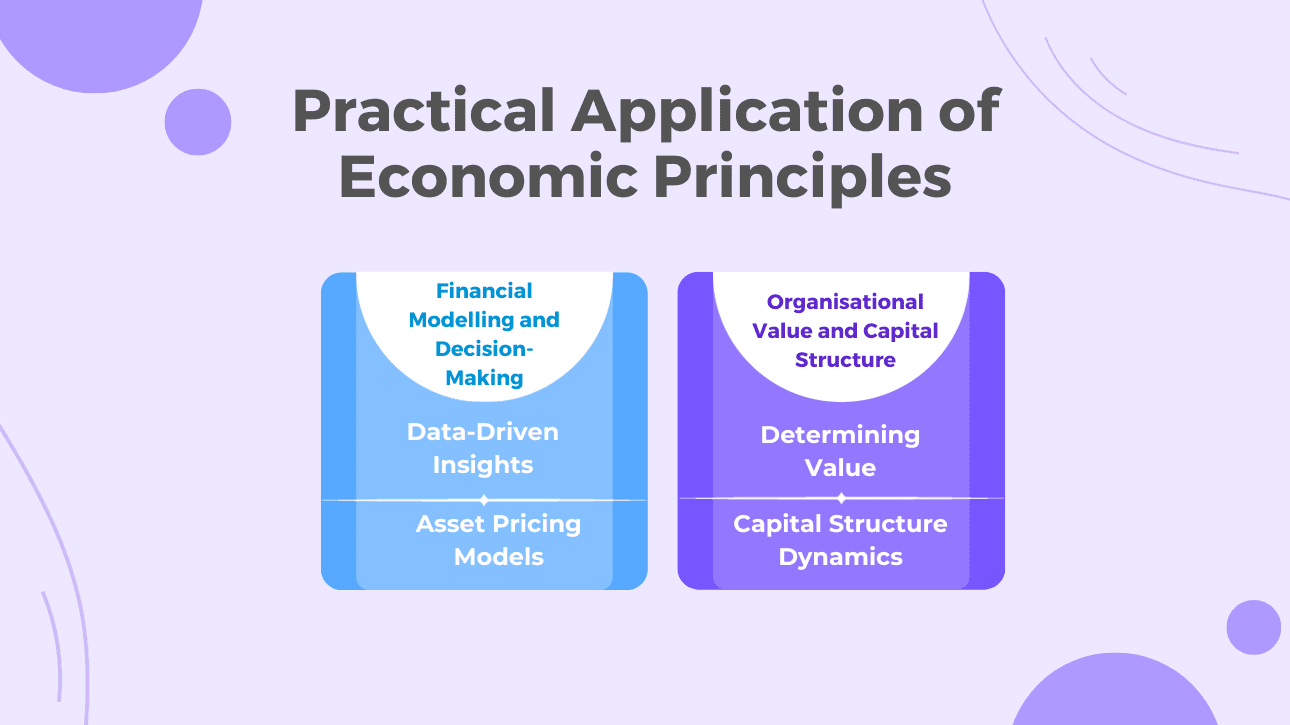 Practical Application of Economic Principles

Financial Modelling and Decision-Making

Data-Driven Insights

Asset Pricing Models

Organisational Value and Capital Structure

Determining Value

Capital Structure Dynamics